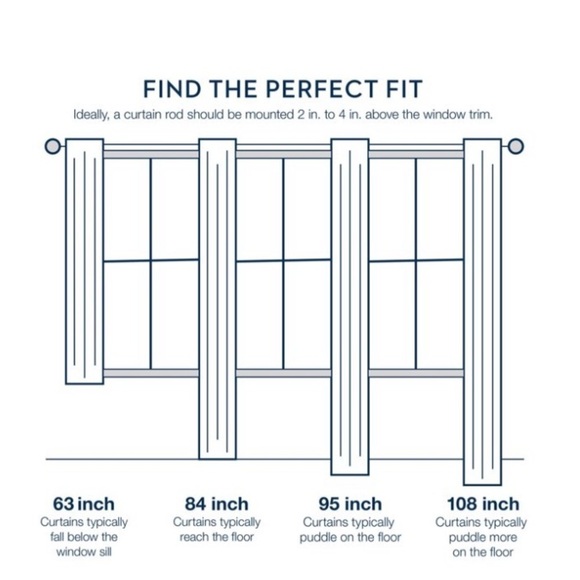 FIND THE PERFECT FIT

Ideally, a curtain rod should be mounted 2 in. to 4 in. above the window trim.

63 inch
Curtains typically fall below the window sill

84 inch
Curtains typically reach the floor

95 inch
Curtains typically puddle on the floor

108 inch
Curtains typically puddle more on the floor